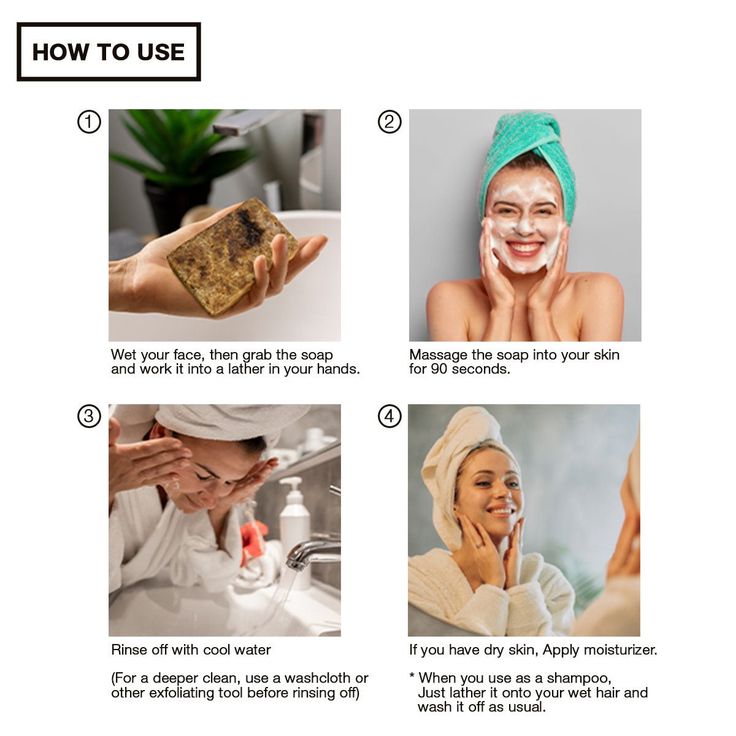 HOW TO USE

①

Wet your face, then grab the soap and work it into a lather in your hands.

②

Massage the soap into your skin for 90 seconds.

③

Rinse off with cool water

(For a deeper clean, use a washcloth or other exfoliating tool before rinsing off)

④

If you have dry skin, Apply moisturizer.

* When you use as a shampoo, Just lather it onto your wet hair and wash it off as usual.