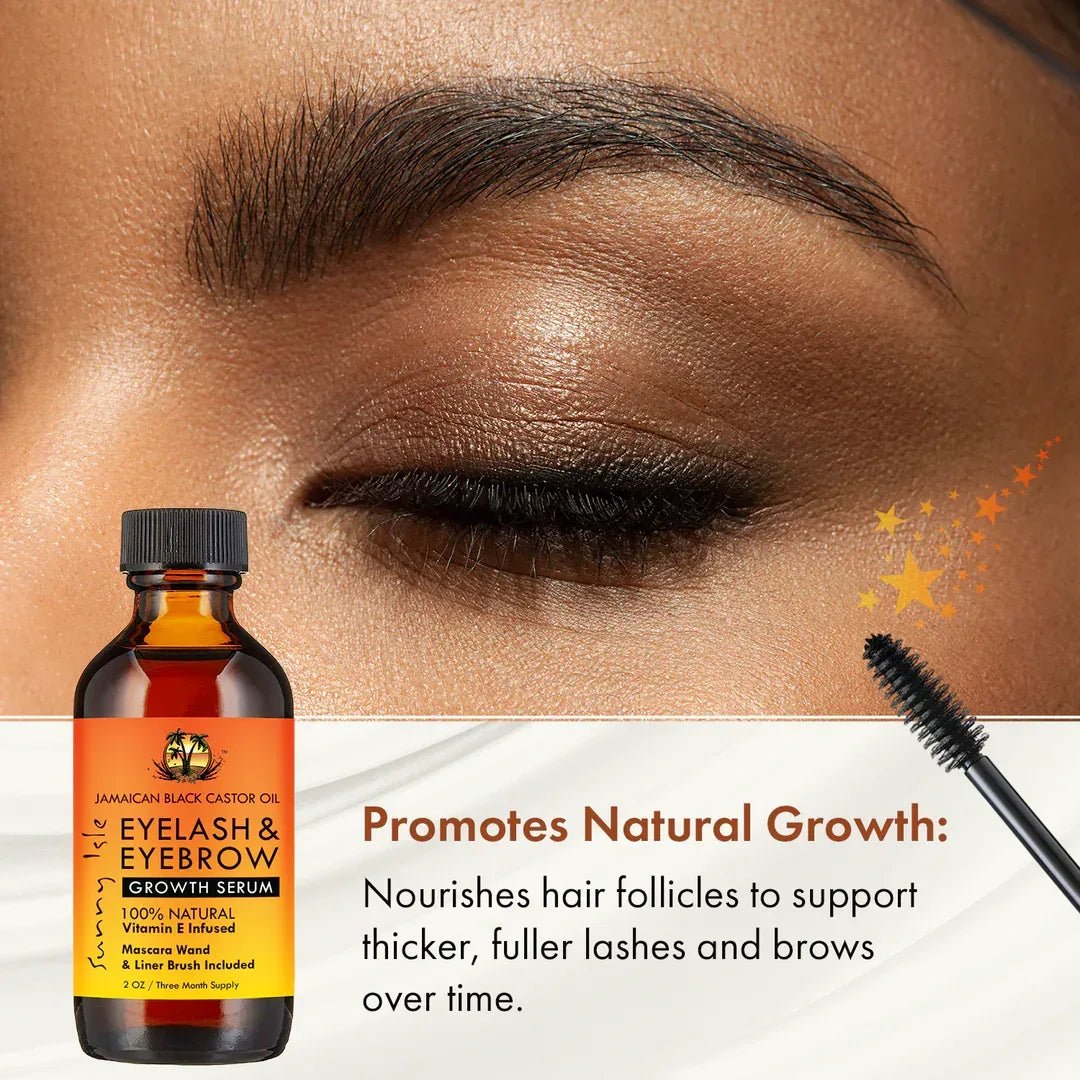 JAMAICAN BLACK CASTOR OIL

Sunny Isle

EYELASH & EYEBROW

GROWTH SERUM

100% NATURAL
Vitamin E Infused

Mascara Wand & Liner Brush Included

2 OZ / Three Month Supply

Promotes Natural Growth:

Nourishes hair follicles to support thicker, fuller lashes and brows over time.