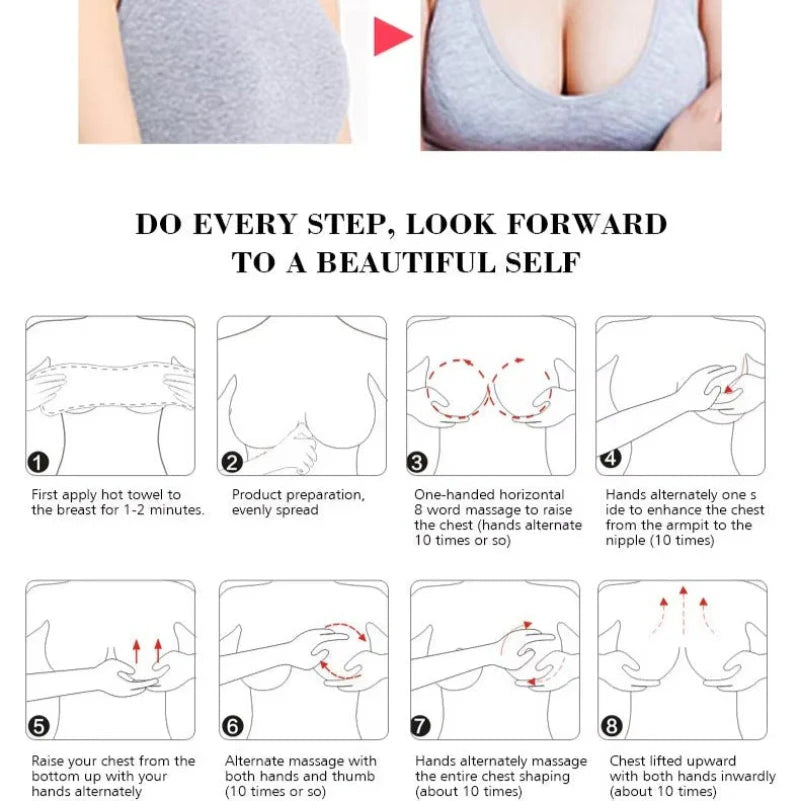 DO EVERY STEP, LOOK FORWARD
TO A BEAUTIFUL SELF

1

First apply hot towel to the breast for 1-2 minutes.

2

Product preparation, evenly spread

3

One-handed horizontal 8 word massage to raise the chest (hands alternate 10 times or so)

4

Hands alternately one s ide to enhance the chest from the armpit to the nipple (10 times)

5

Raise your chest from the bottom up with your hands alternately

6

Alternate massage with both hands and thumb (10 times or so)

7

Hands alternately massage the entire chest shaping (about 10 times)

8

Chest lifted upward with both hands inwardly (about 10 times)